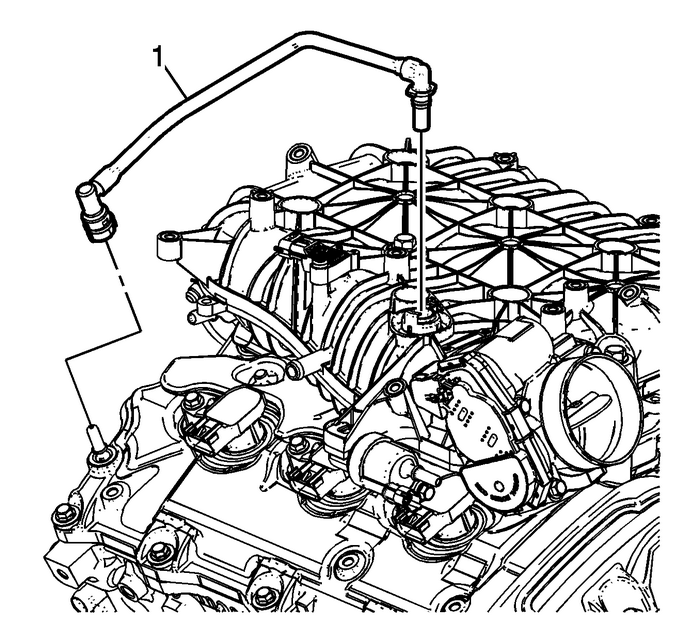 1