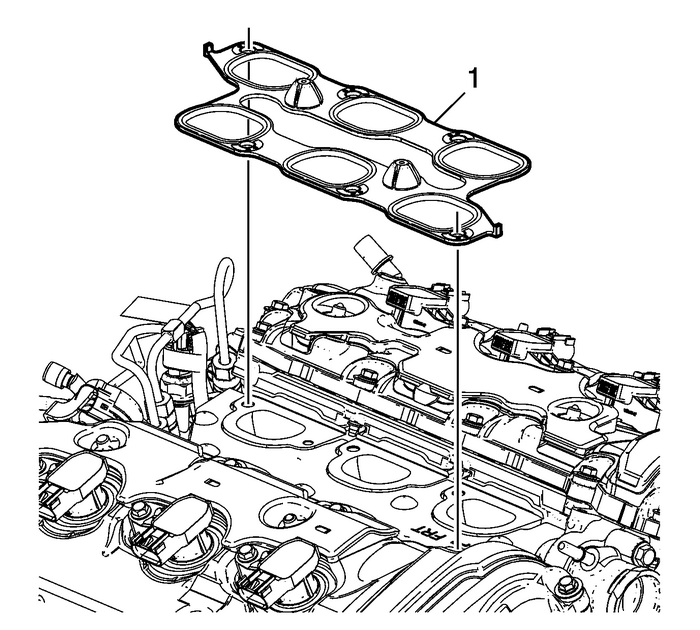 1

FRT