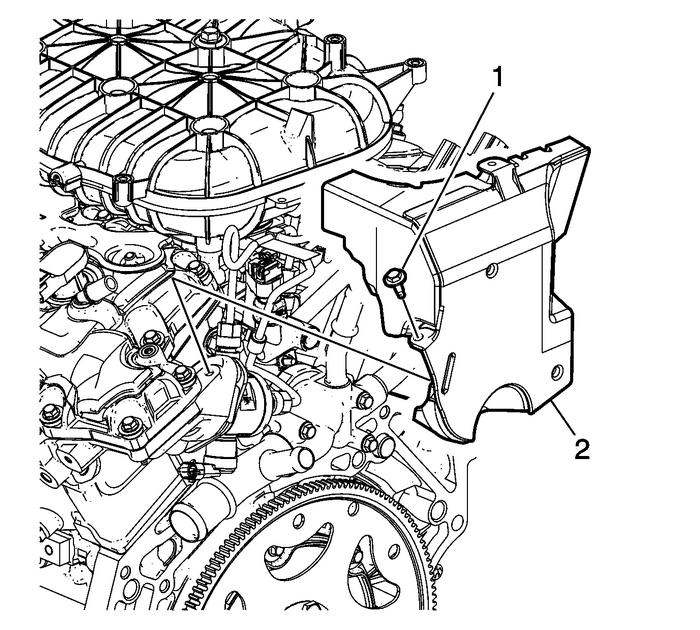 1

2