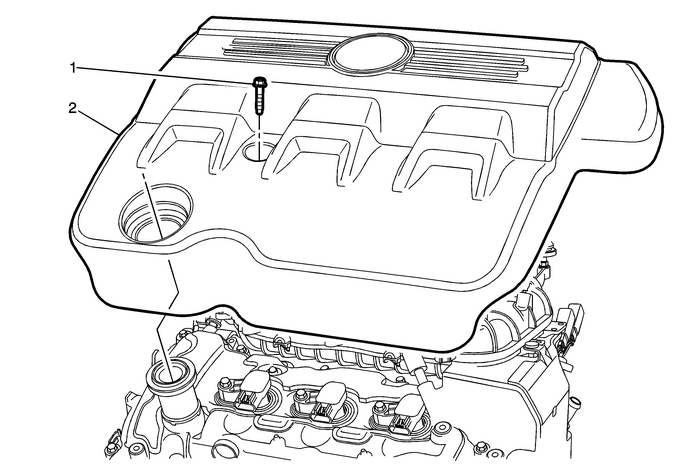 1
2