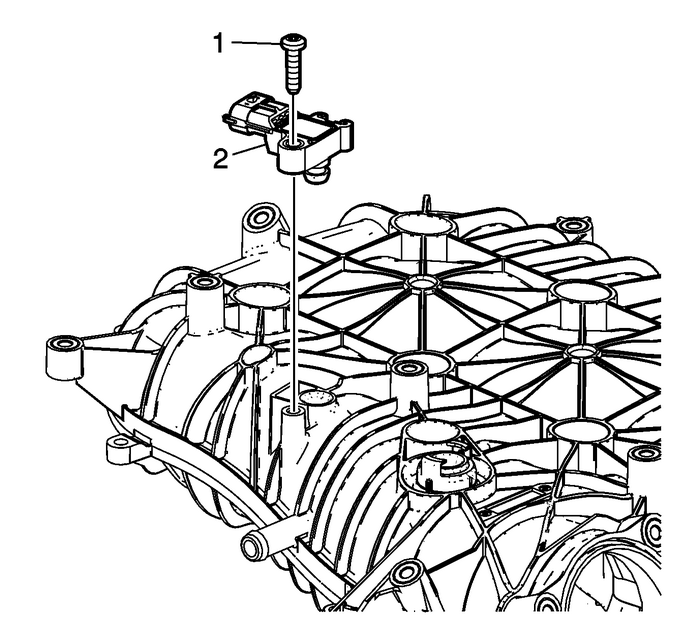 1
2