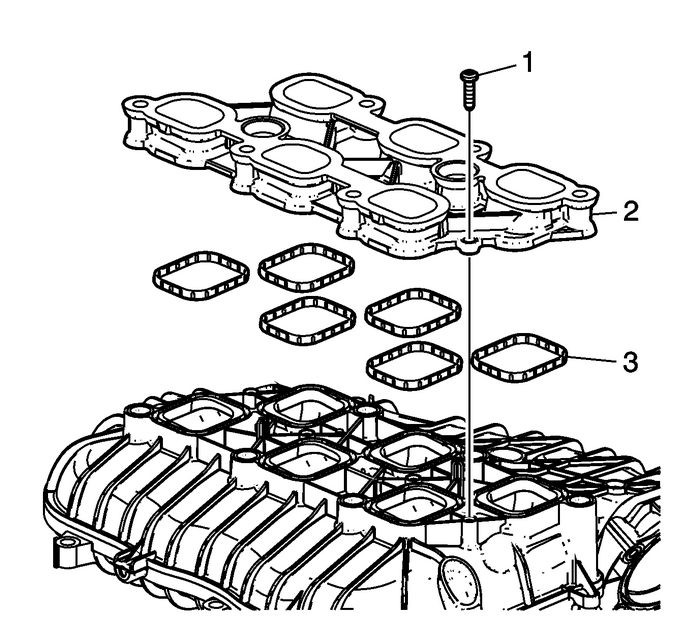 1
2
3