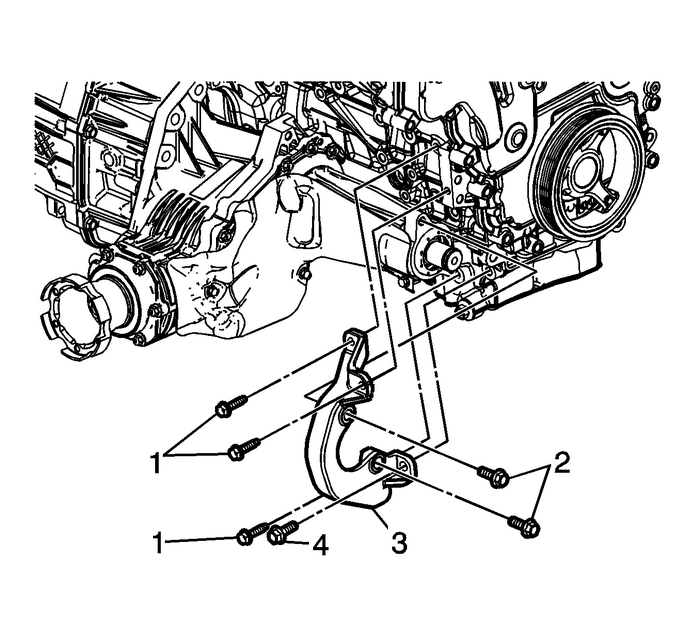 1
2
1
4
3