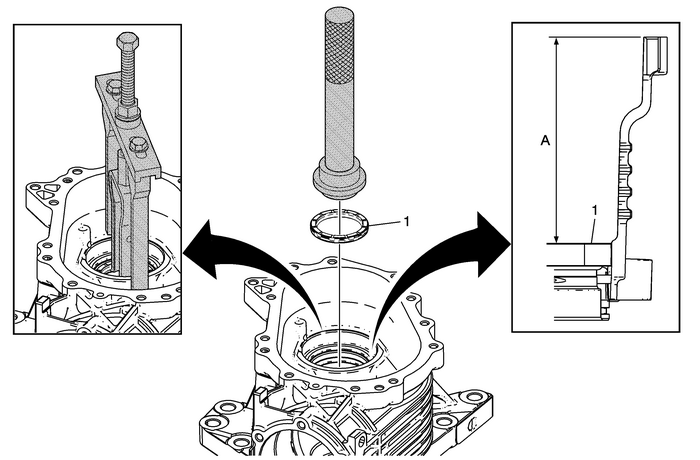 1

A

1