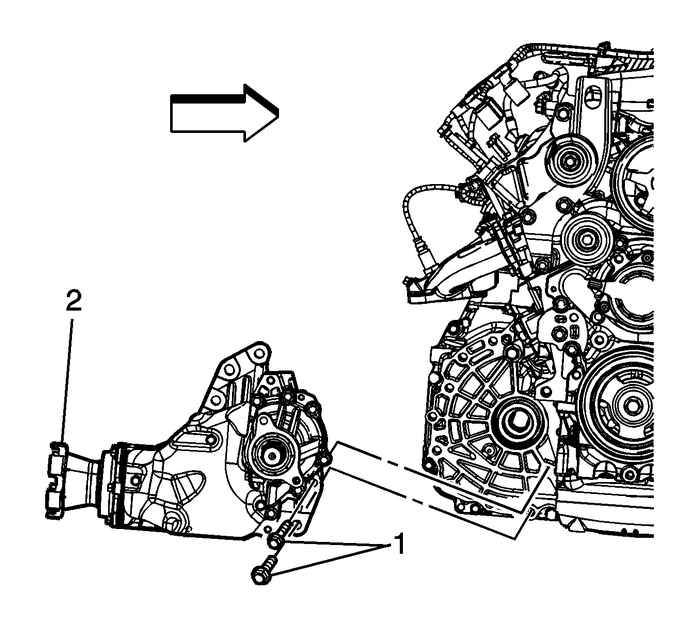 2

1