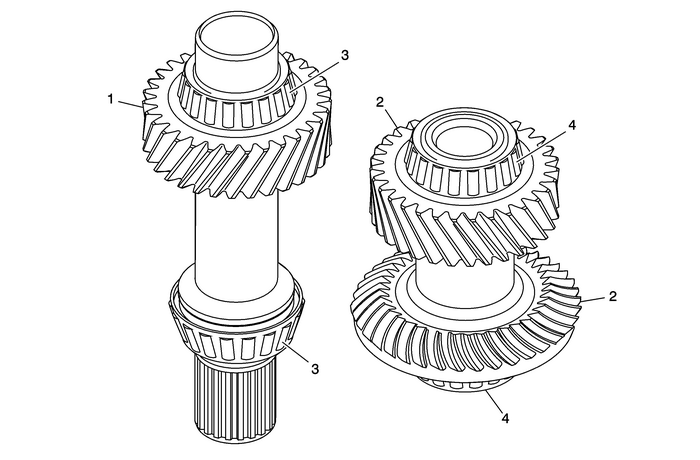 1
3
2
4
2
3
4