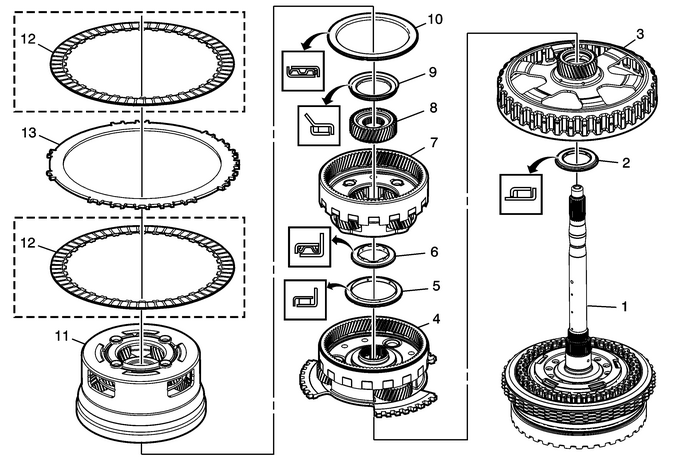 12
13
12
11
10
9
8
7
6
5
4
3
2
1