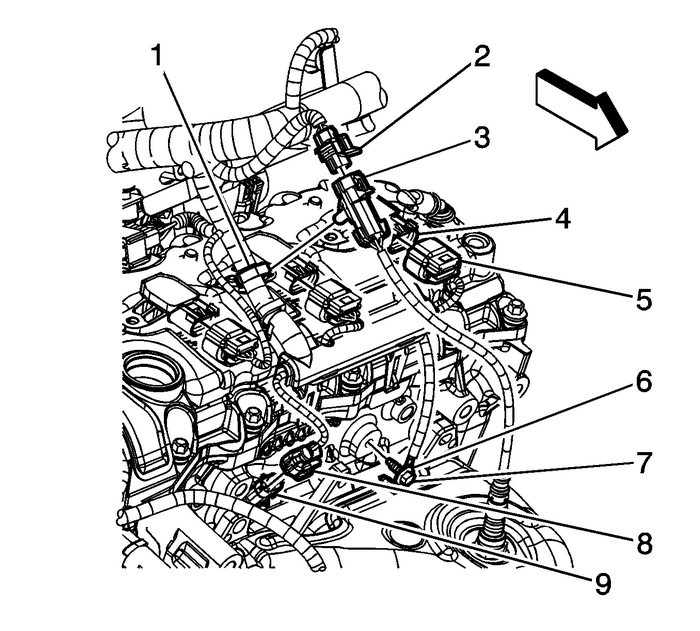 1
2
3
4
5
6
7
8
9