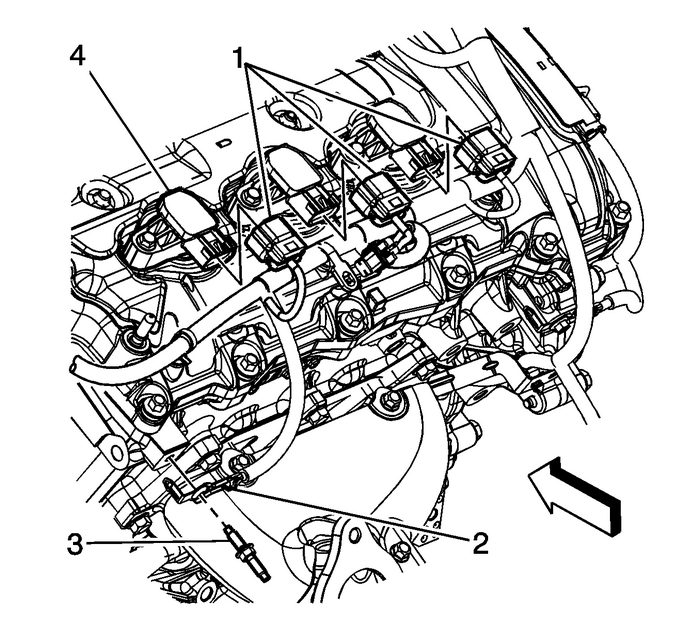 4
1
3
2