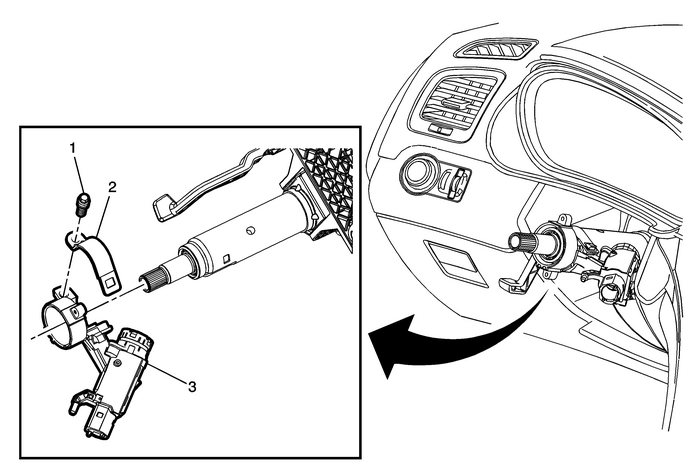 1
2
3