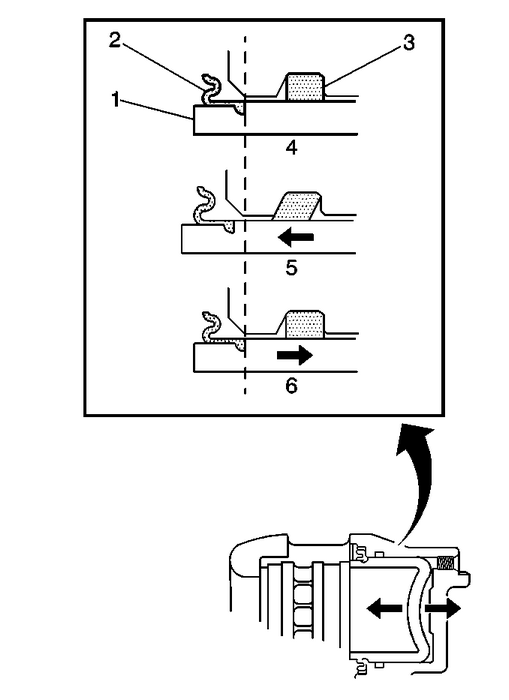 2
3
1
4
5
6