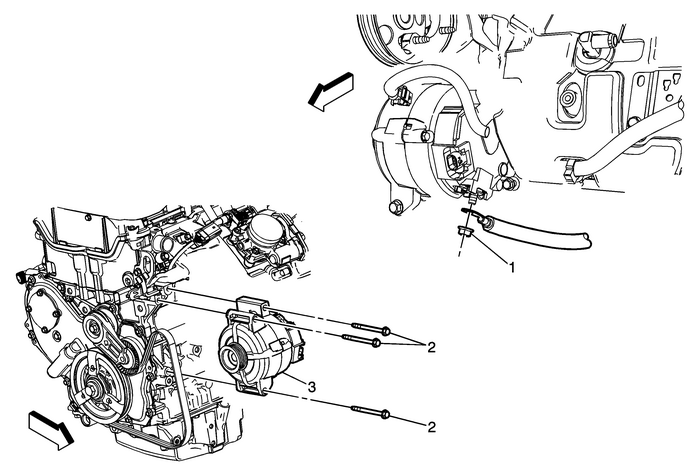 1
2
3
2