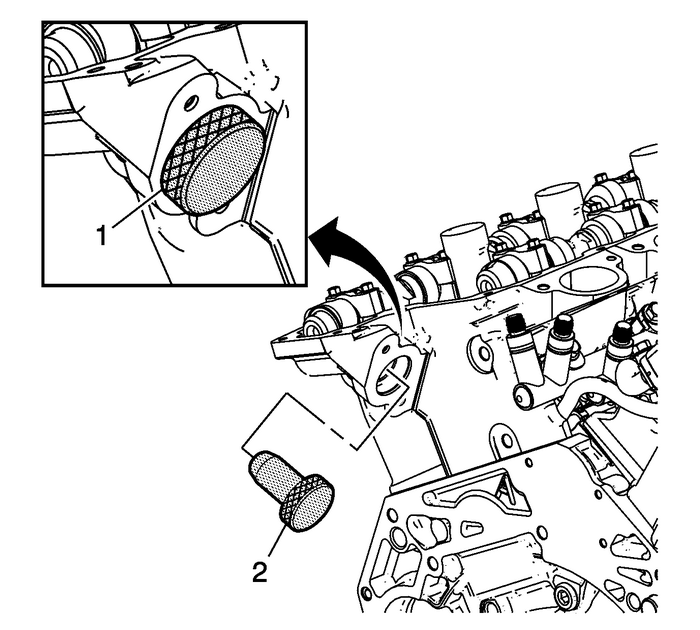 1

2