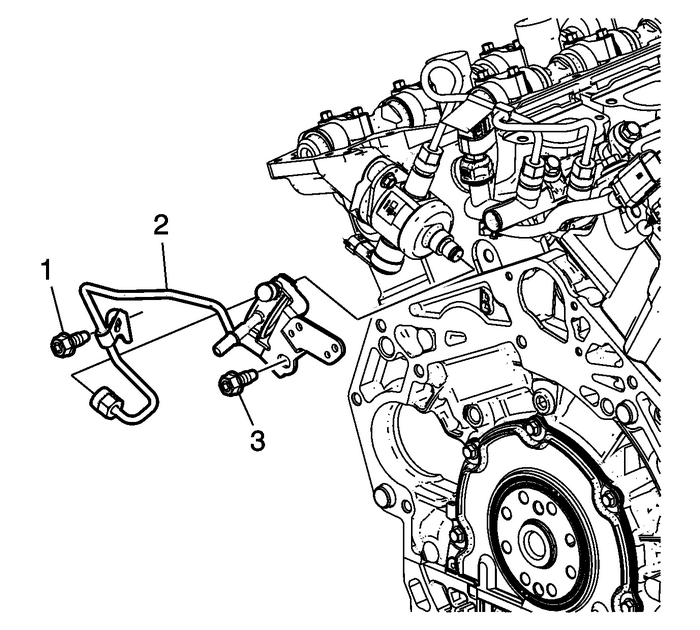 2
1
3