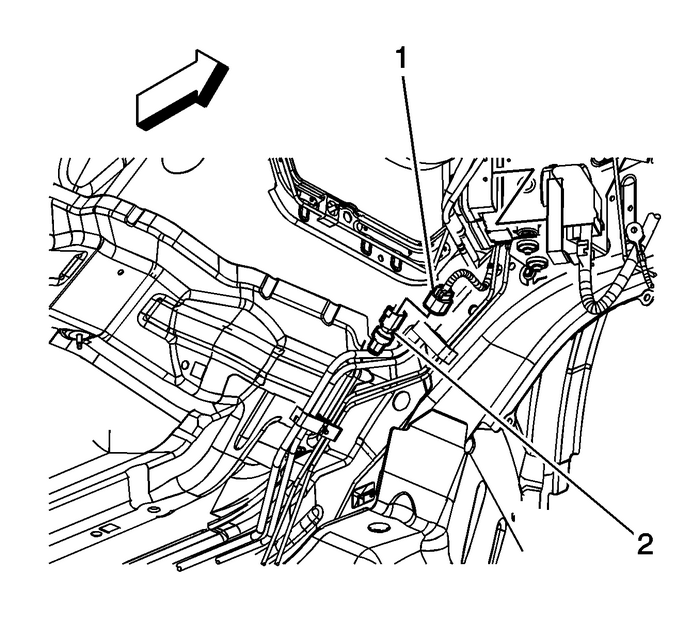 1
2