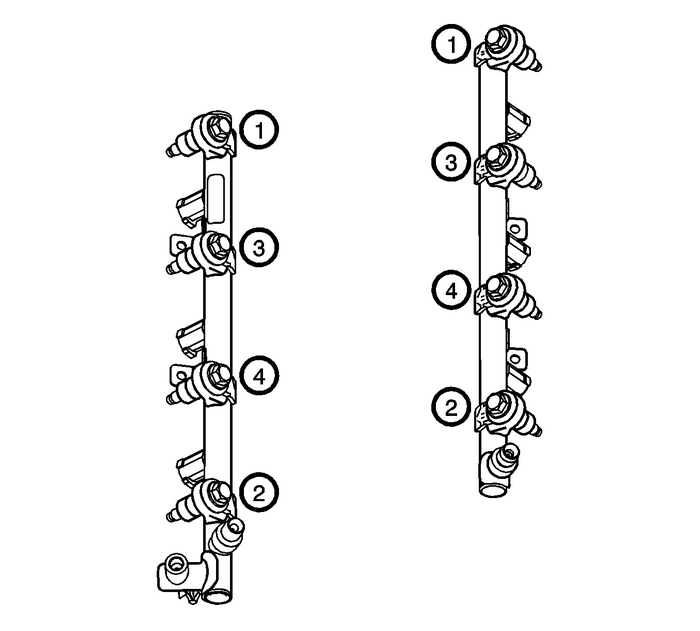 1
3
4
2
1
3
4
2