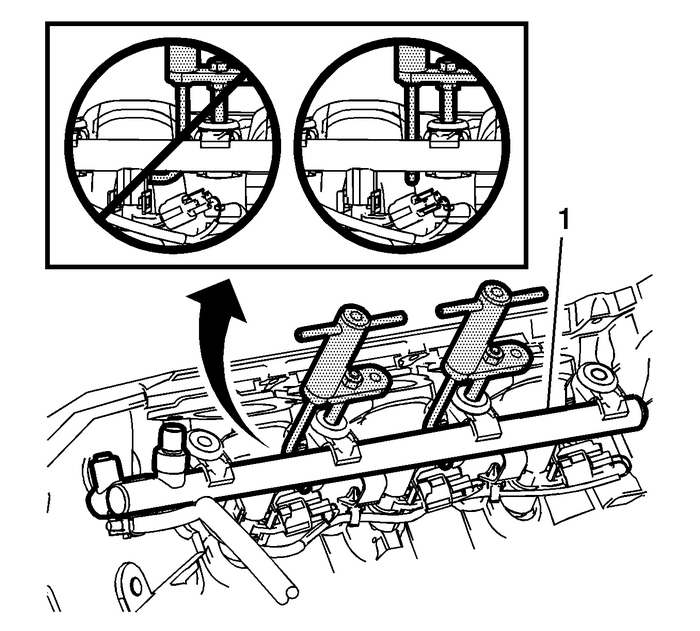 1