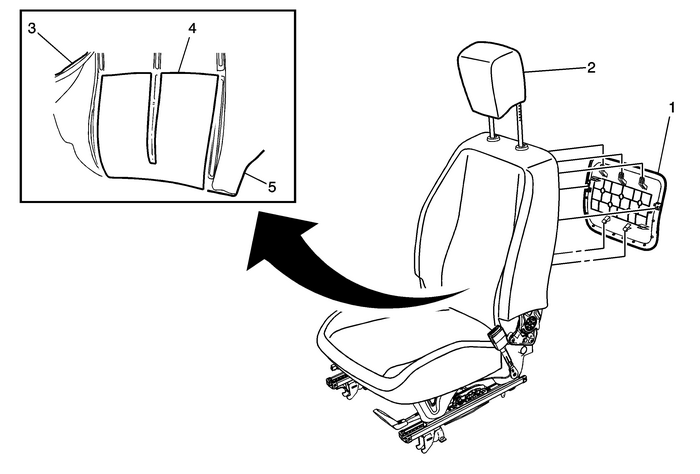 3
4
5
2
1