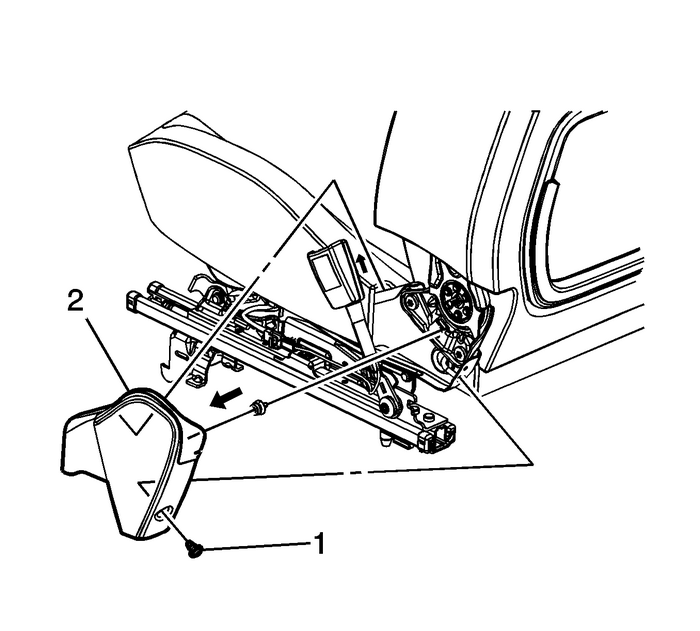 2

1