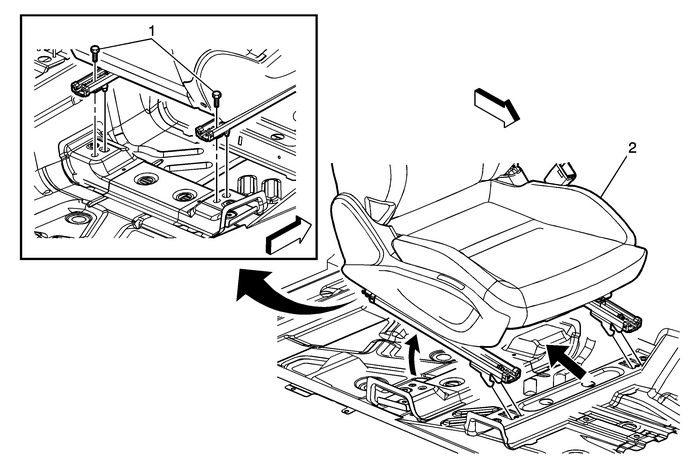 1
2