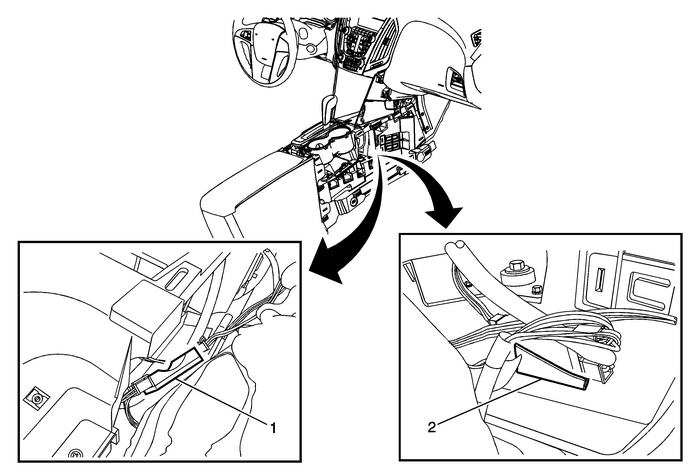 1

2