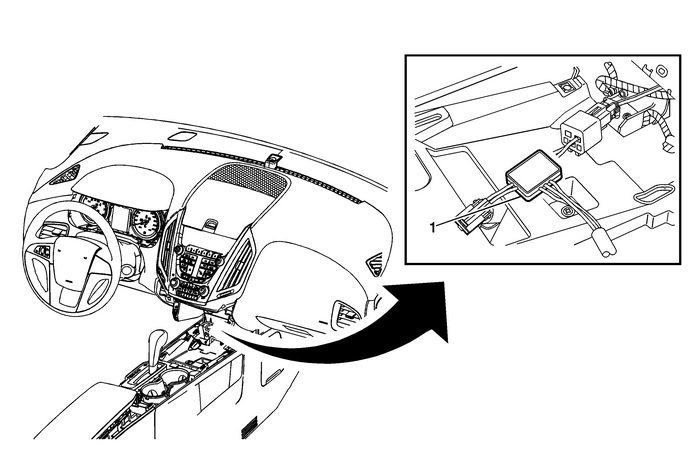 1