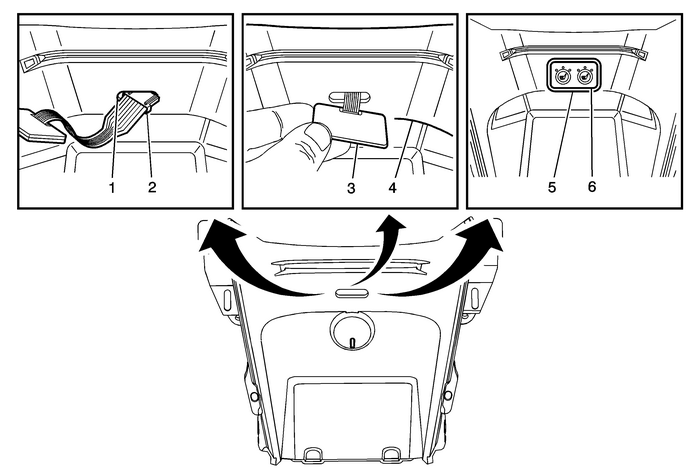 1 2

3 4

5 6