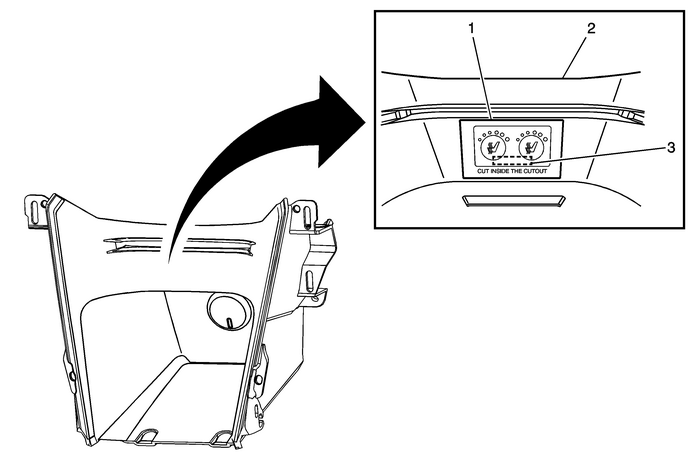 1
2
3
CUT INSIDE THE CUTOUT