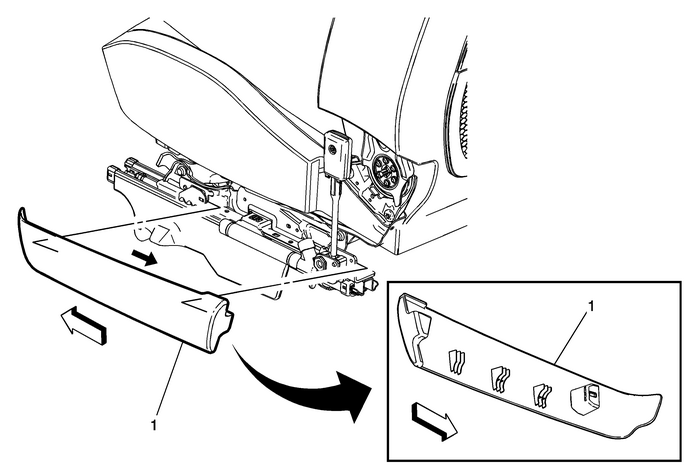 1

1