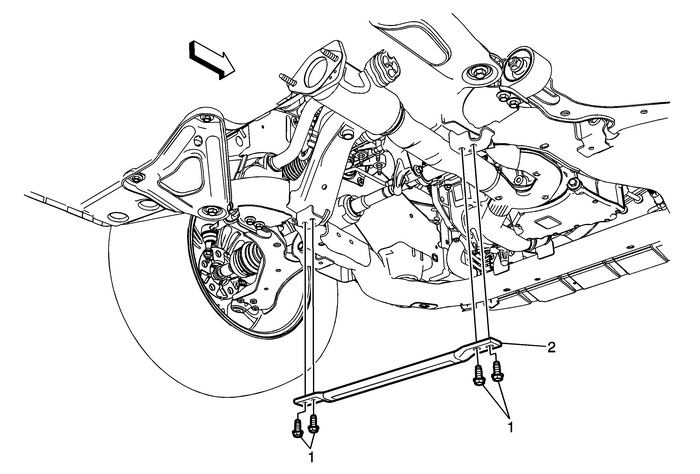 2

1

1