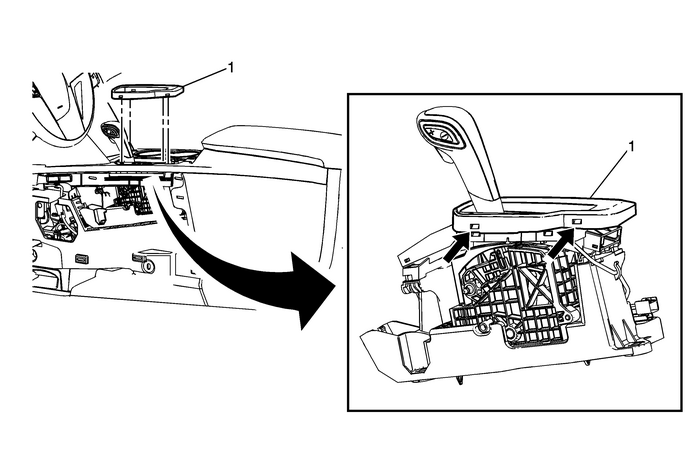 1

1