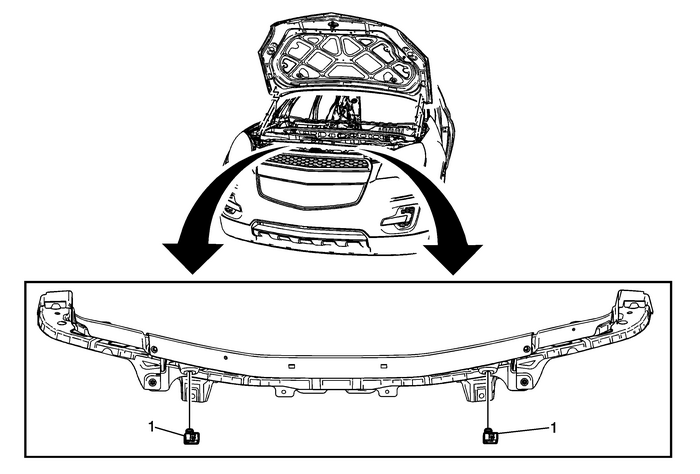 1
1