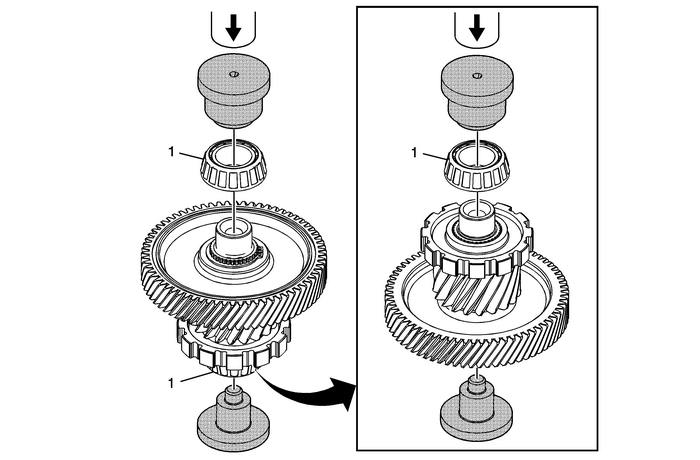 1
1
1