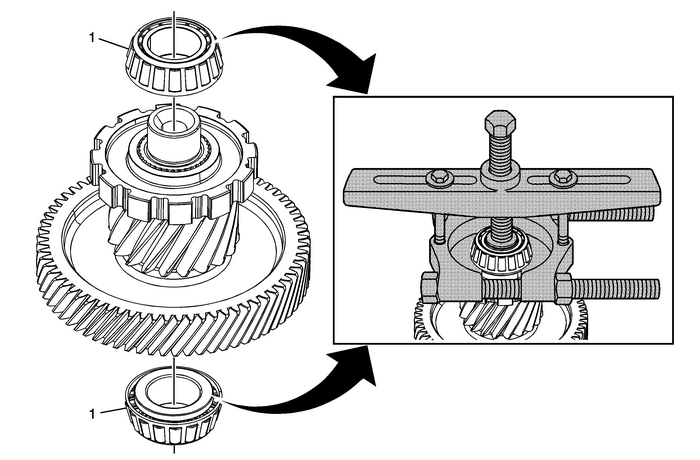 1

1