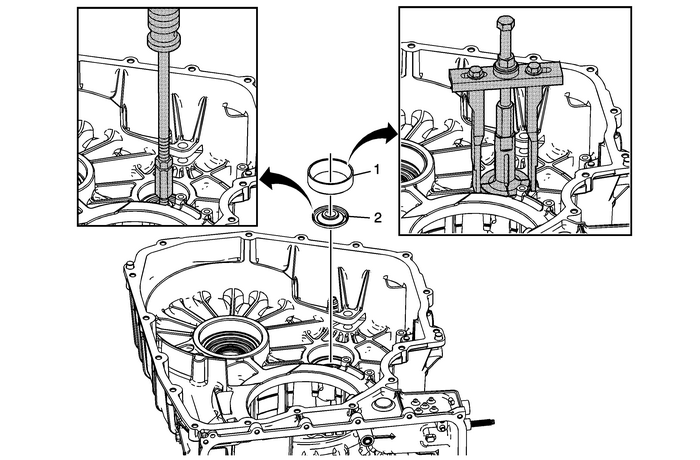 1
2