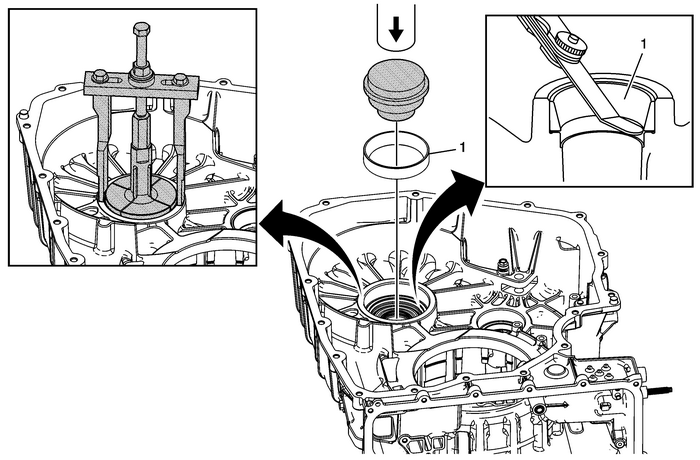 1

1