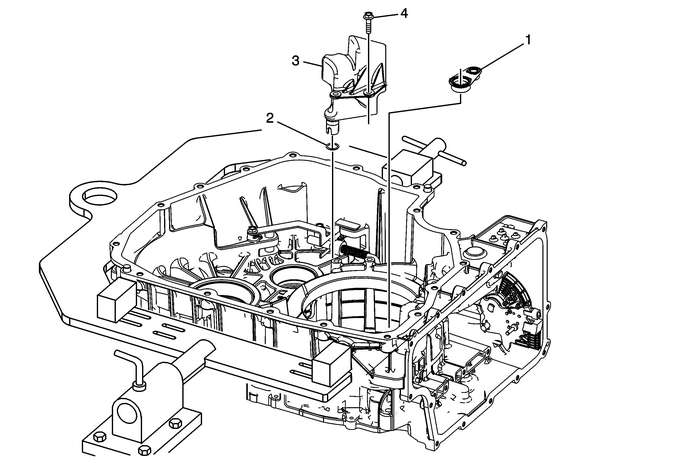 4
1
3
2