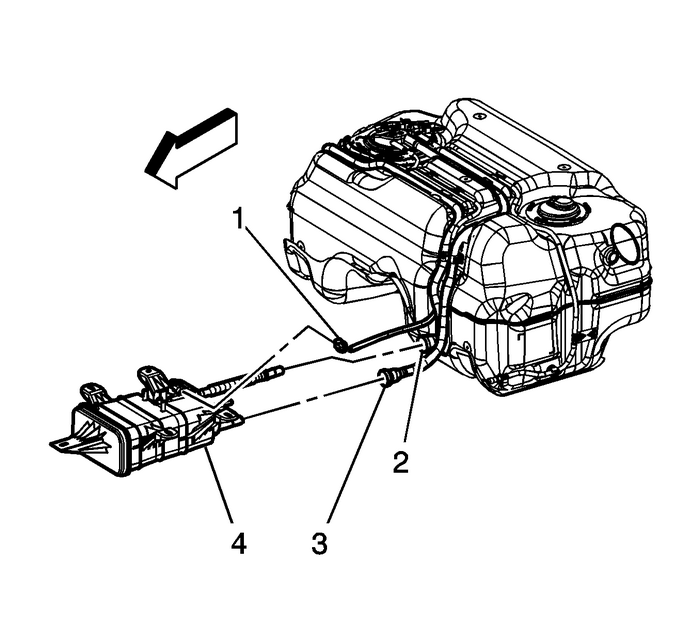 1
2
4
3