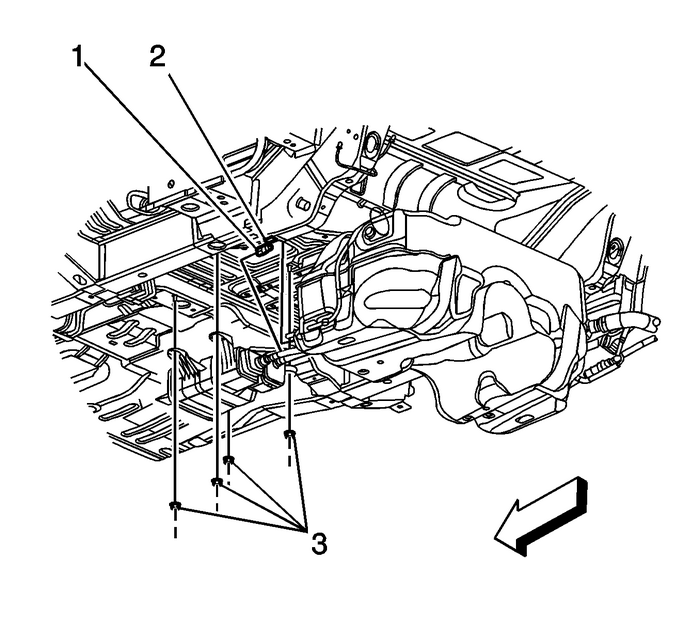 1
2
3