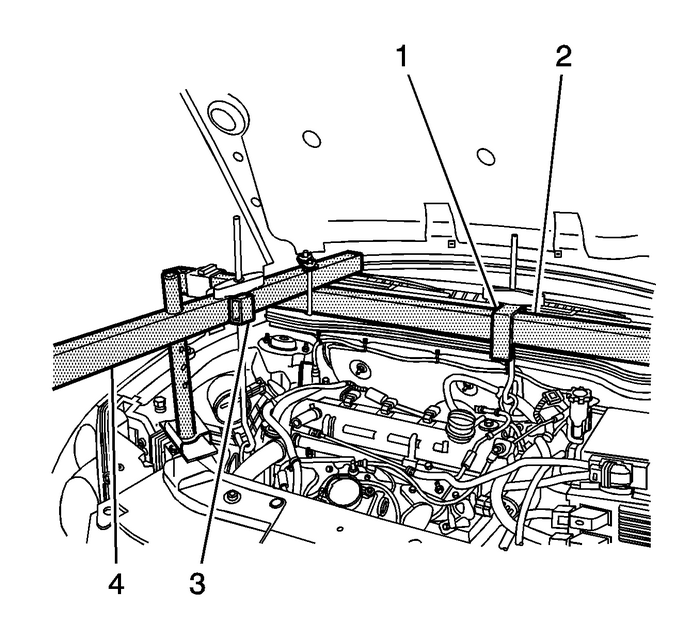 1
2
4
3