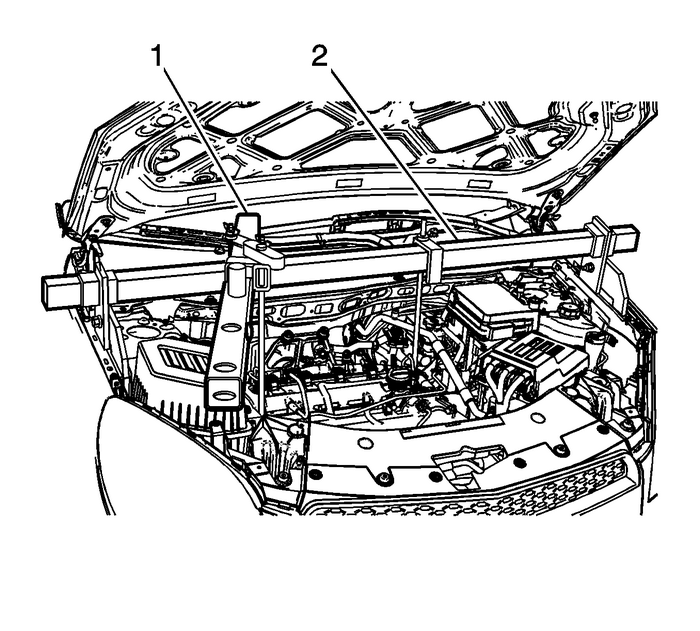 1
2