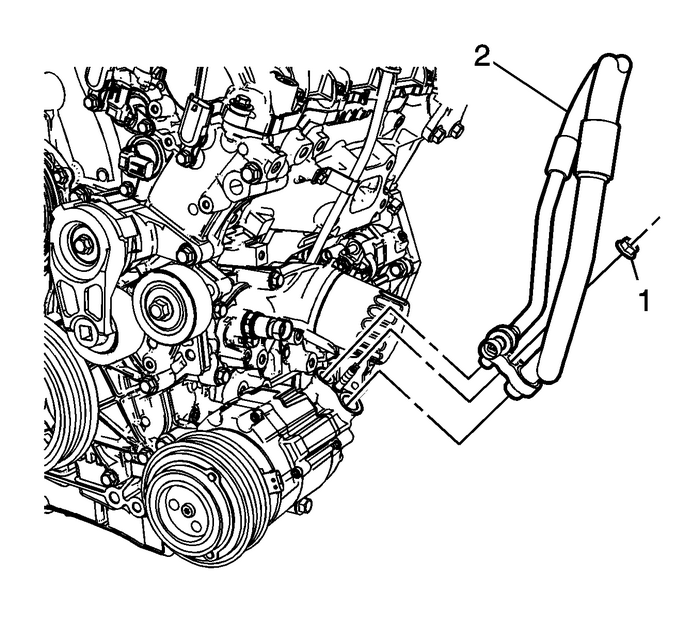 2
1