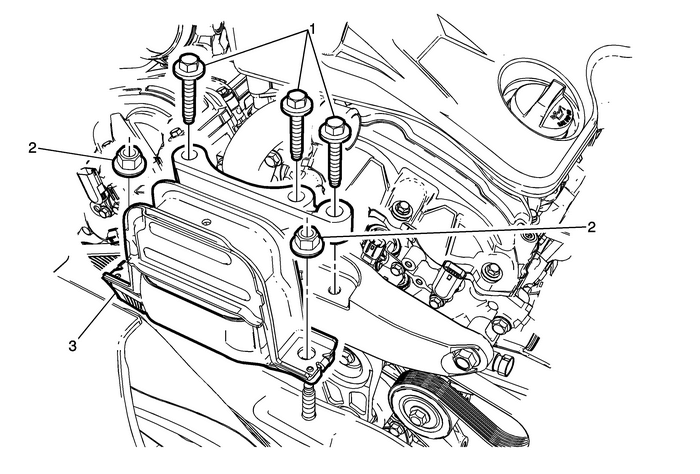 1
2
2
3