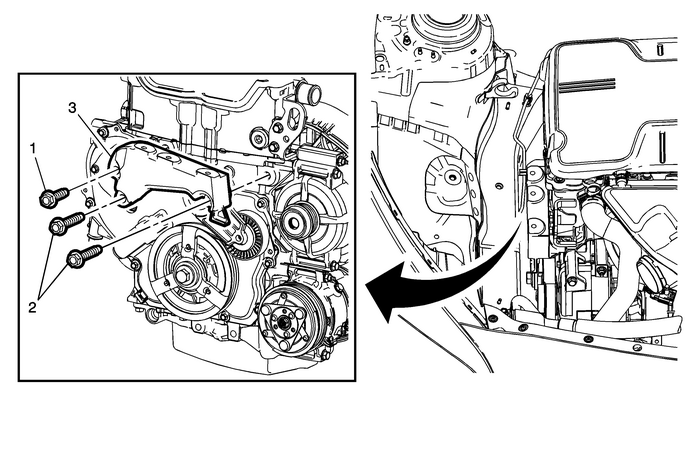 3
1
2