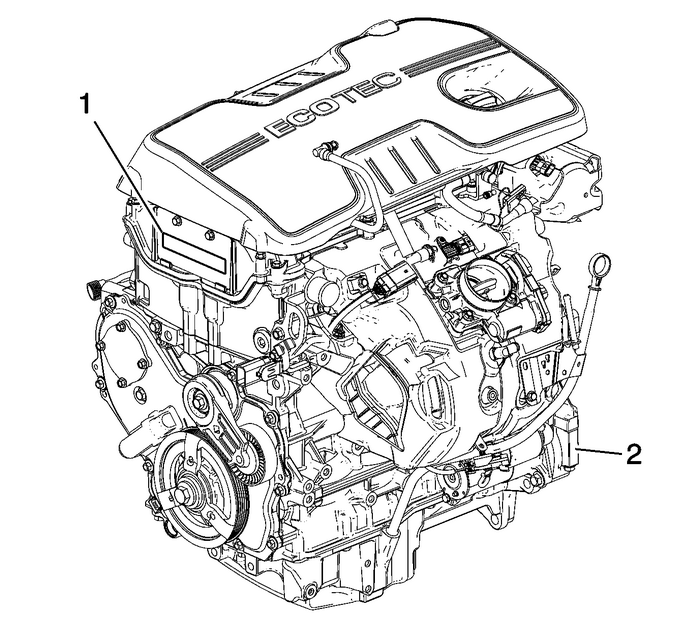 1
ECOTEC
2