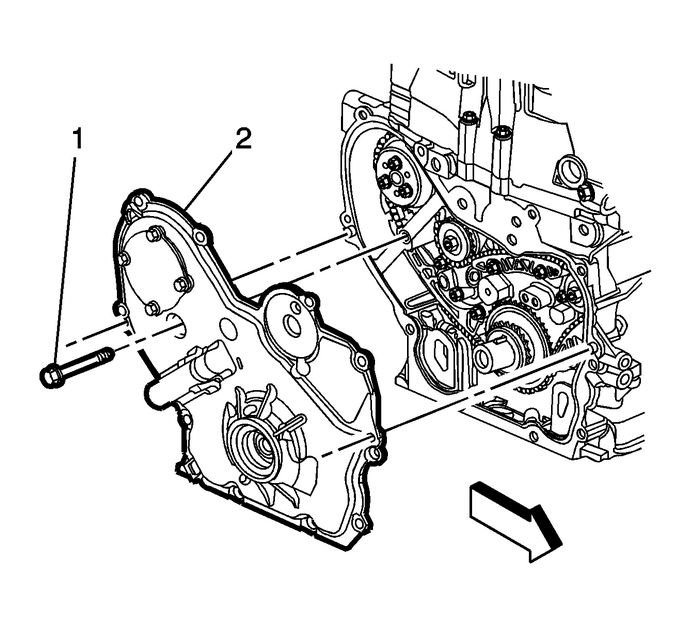 1
2