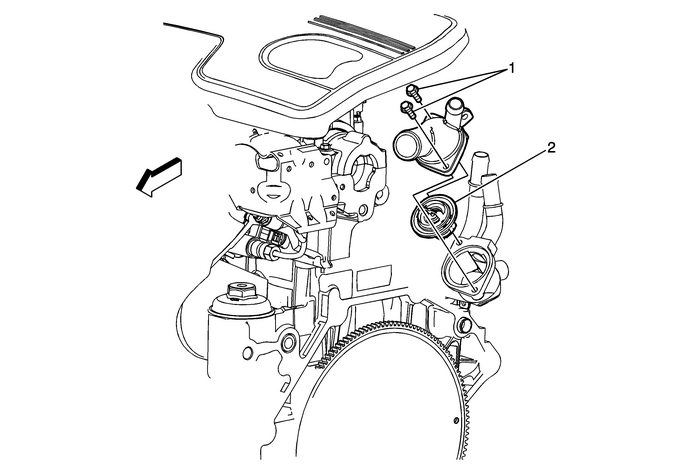 1
2