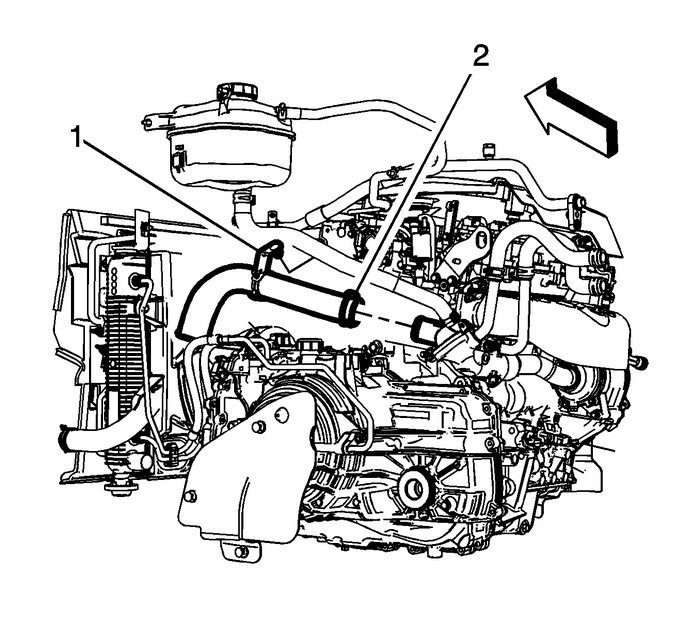 2
1