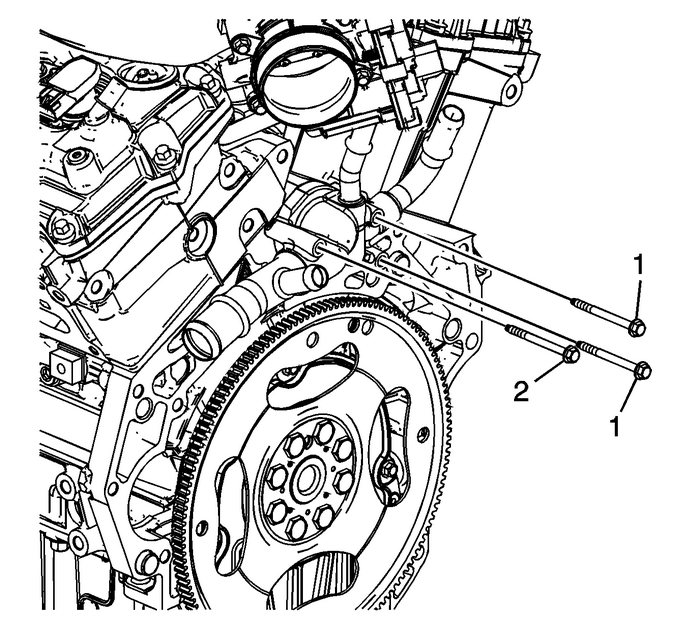 1
2
1