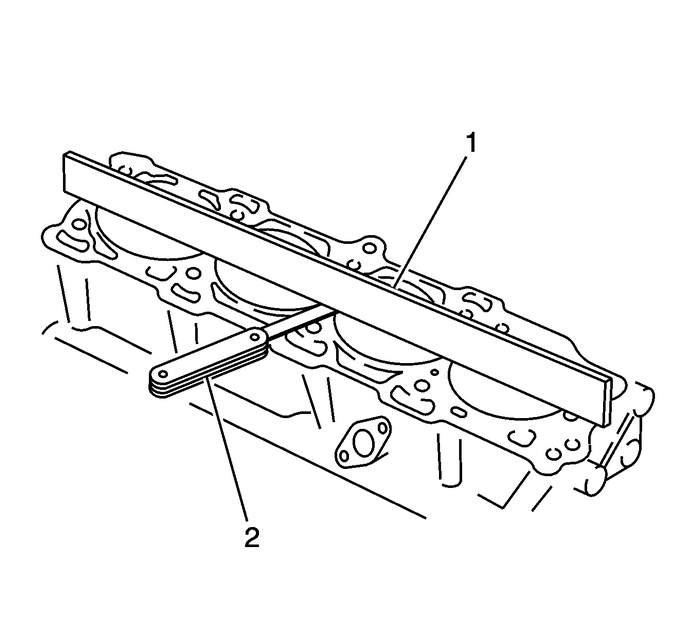 1
2